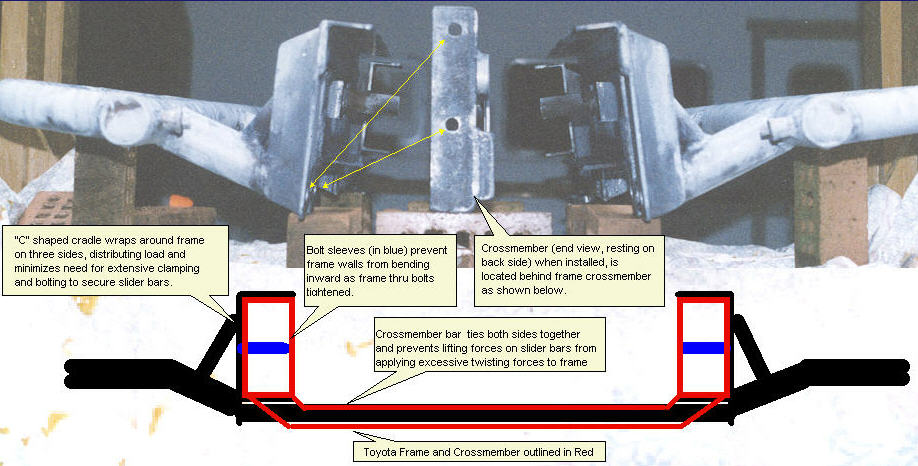 "C" shaped cradle wraps around frame on three sides, distributing load and minimizes need for extensive clamping and bolting to secure slider bars.

Bolt sleeves (in blue) prevent frame walls from bending inward as frame thru bolts tightened.

Crossmember (end view, resting on back side) when installed, is located behind frame crossmember as shown below.

Crossmember bar ties both sides together and prevents lifting forces on slider bars from applying excessive twisting forces to frame

Toyota Frame and Crossmember outlined in Red