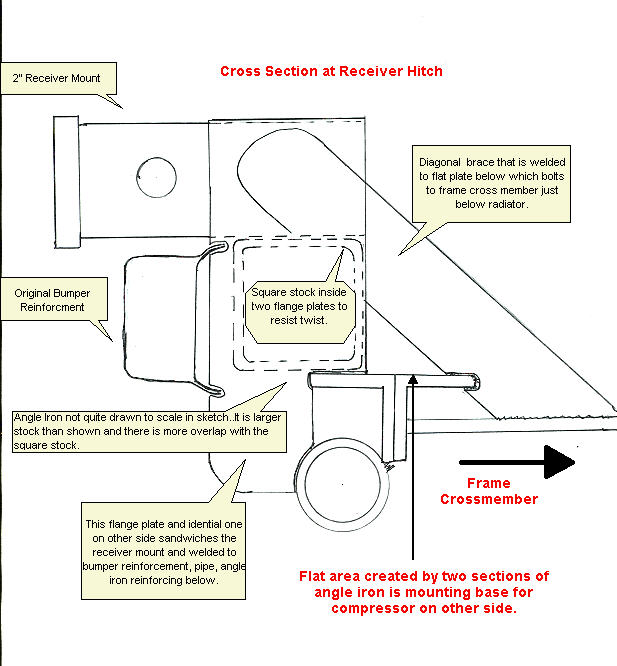 Cross Section at Receiver Hitch

2" Receiver Mount

Diagonal brace that is welded to flat plate below which bolts to frame cross member just below radiator.

Original Bumper Reinforcment

Square stock inside two flange plates to resist twist.

Angle Iron not quite drawn to scale in sketch..It is larger stock than shown and there is more overlap with the square stock.

Frame Crossmember

This flange plate and idential one on other side sandwiches the receiver mount and welded to bumper reinforcement, pipe, angle iron reinforcing below.

Flat area created by two sections of angle iron is mounting base for compressor on other side.